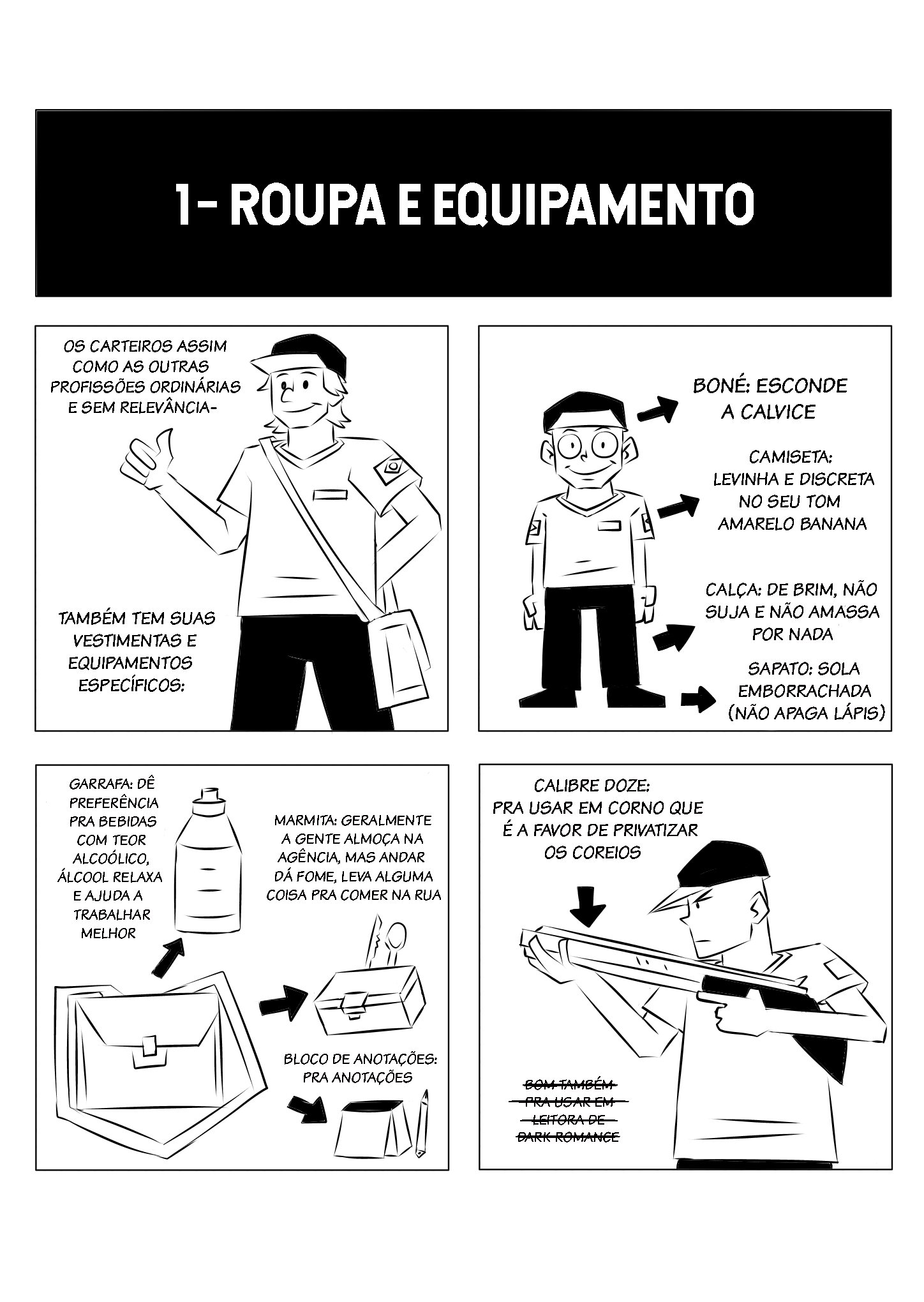 1- ROUPA E EQUIPAMENTO

OS CARTEIROS ASSIM COMO AS OUTRAS PROFISSÕES ORDINÁRIAS E SEM RELEVÂNCIA-

TAMBÉM TEM SUAS VESTIMENTAS E EQUIPAMENTOS ESPECÍFICOS:

BONÉ: ESCONDE A CALVICE

CAMISETA: LEVINHA E DISCRETA NO SEU TOM AMARELO BANANA

CALÇA: DE BRIM, NÃO SUJA E NÃO AMASSA POR NADA

SAPATO: SOLA EMBORRACHADA (NÃO APAGA LÁPIS)

GARRAFA: DÊ PREFERÊNCIA PRA BEBIDAS COM TEOR ALCOÓLICO, ÁLCOOL RELAXA E AJUDA A TRABALHAR MELHOR

MARMITA: GERALMENTE A GENTE ALMOÇA NA AGÊNCIA, MAS ANDAR DÁ FOME, LEVA ALGUMA COISA PRA COMER NA RUA

BLOCO DE ANOTAÇÕES: PRA ANOTAÇÕES

CALIBRE DOZE: PRA USAR EM CORNO QUE É A FAVOR DE PRIVATIZAR OS COREIOS

~~BOM TAMBÉM PRA USAR EM LEITORA DE DARK ROMANCE~~