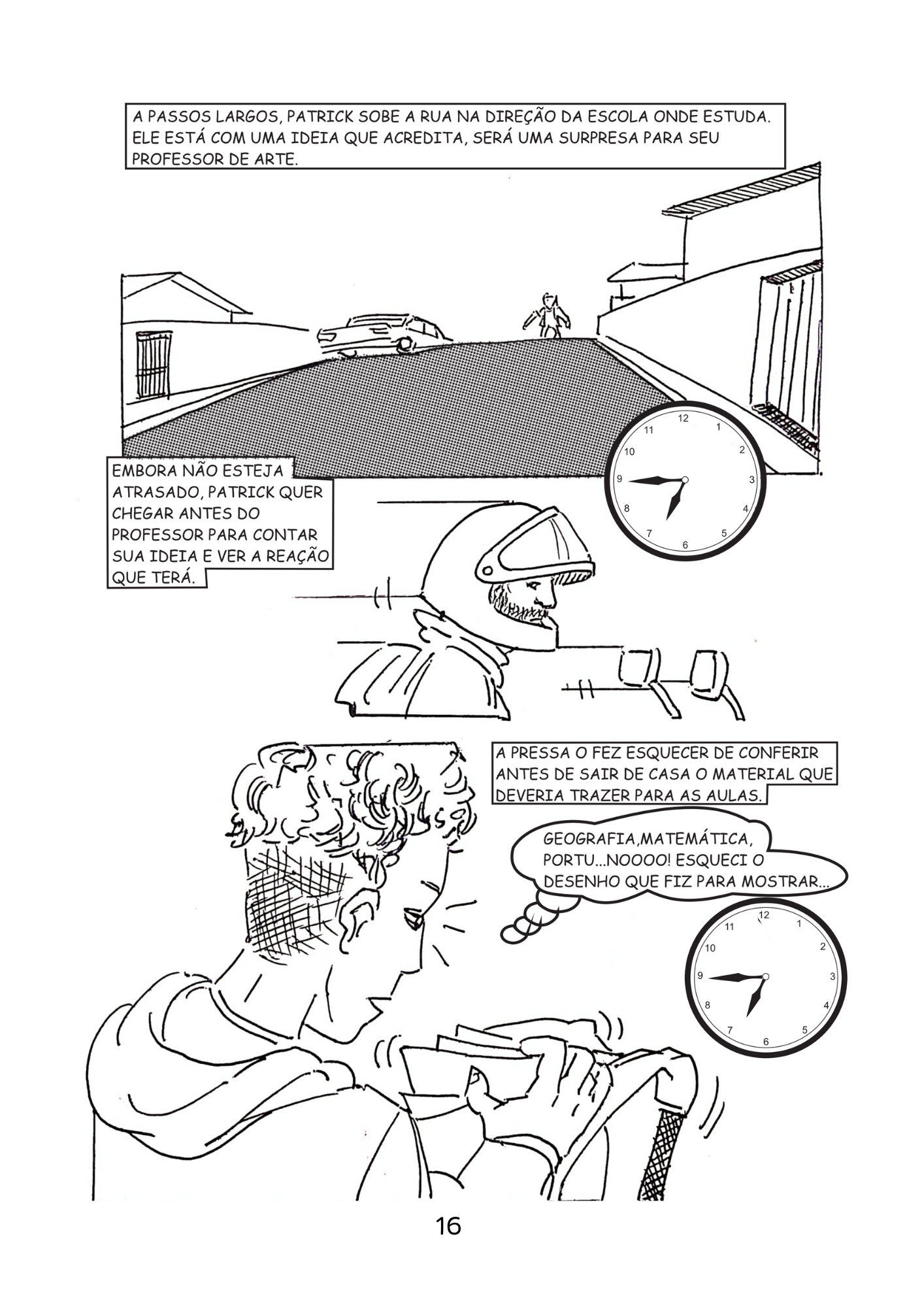 A PASSOS LARGOS, PATRICK SOBE A RUA NA DIREÇÃO DA ESCOLA ONDE ESTUDA. ELE ESTÁ COM UMA IDEIA QUE ACREDITA, SERÁ UMA SURPRESA PARA SEU PROFESSOR DE ARTE.

12 1 2 3 4 5 6 7 8 9 10 11

EMBORA NÃO ESTEJA ATRASADO, PATRICK QUER CHEGAR ANTES DO PROFESSOR PARA CONTAR SUA IDEIA E VER A REAÇÃO QUE TERÁ.

A PRESSA O FEZ ESQUECER DE CONFERIR ANTES DE SAIR DE CASA O MATERIAL QUE DEVERIA TRAZER PARA AS AULAS.

GEOGRAFIA,MATEMÁTICA, PORTU...NOOOO! ESQUECI O DESENHO QUE FIZ PARA MOSTRAR...

12 1 2 3 4 5 6 7 8 9 10 11

16